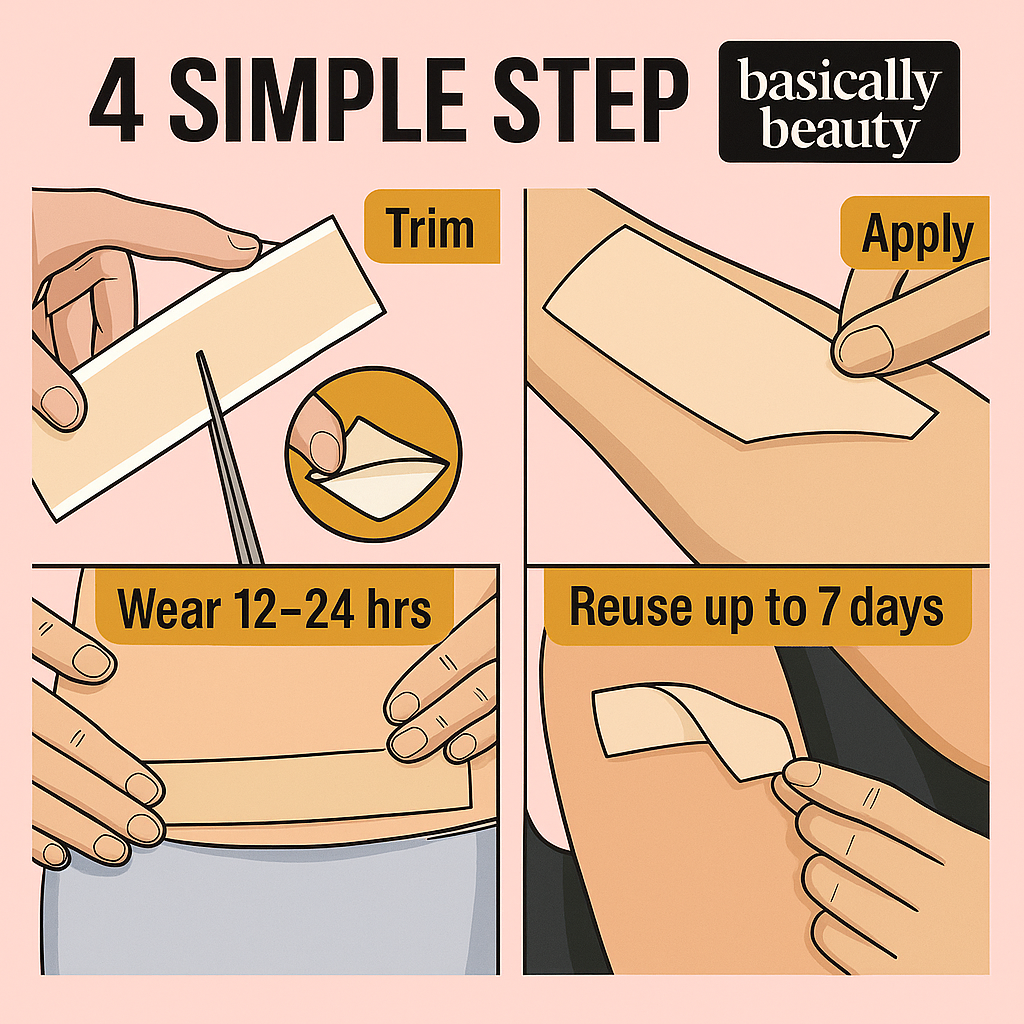 4 SIMPLE STEP

basically beauty

Trim

Apply

Wear 12–24 hrs

Reuse up to 7 days