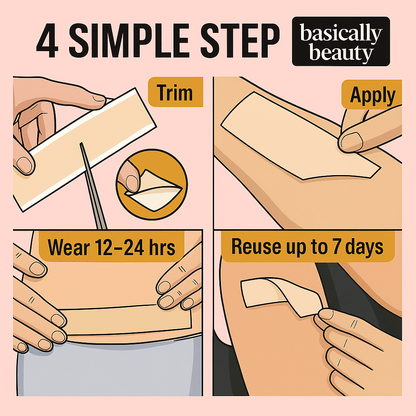 4 SIMPLE STEP

basically beauty

Trim

Apply

Wear 12–24 hrs

Reuse up to 7 days