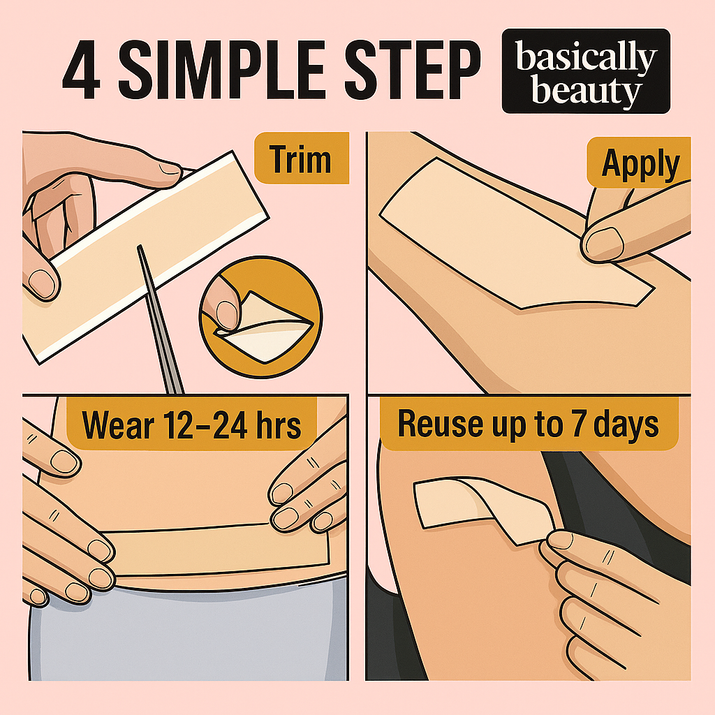 4 SIMPLE STEP

basically beauty

Trim

Apply

Wear 12–24 hrs

Reuse up to 7 days